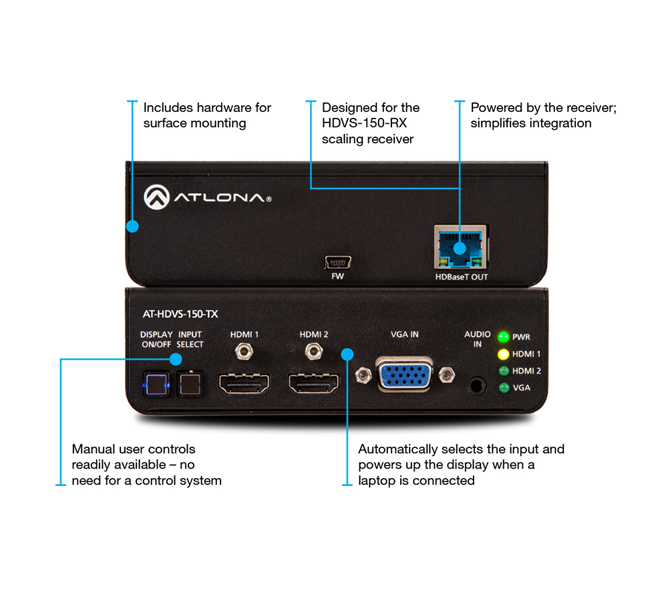 Includes hardware for surface mounting

Designed for the HDVS-150-RX scaling receiver

Powered by the receiver; simplifies integration

ATLONA®

FW

HDBaseT OUT

AT-HDVS-150-TX

DISPLAY ON/OFF

INPUT SELECT

HDMI 1

HDMI 2

VGA IN

AUDIO IN

PWR

HDMI 1

HDMI 2

VGA

Manual user controls readily available – no need for a control system

Automatically selects the input and powers up the display when a laptop is connected